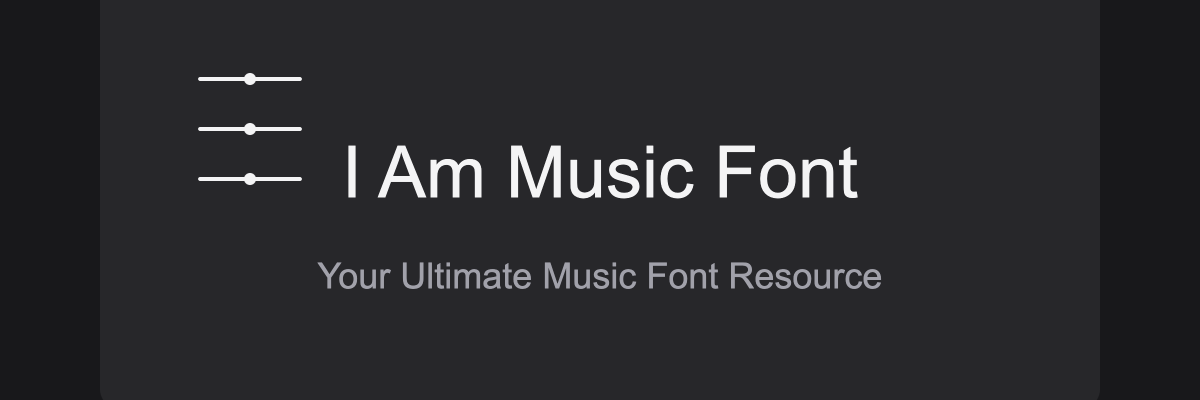 I Am Music Font

Your Ultimate Music Font Resource